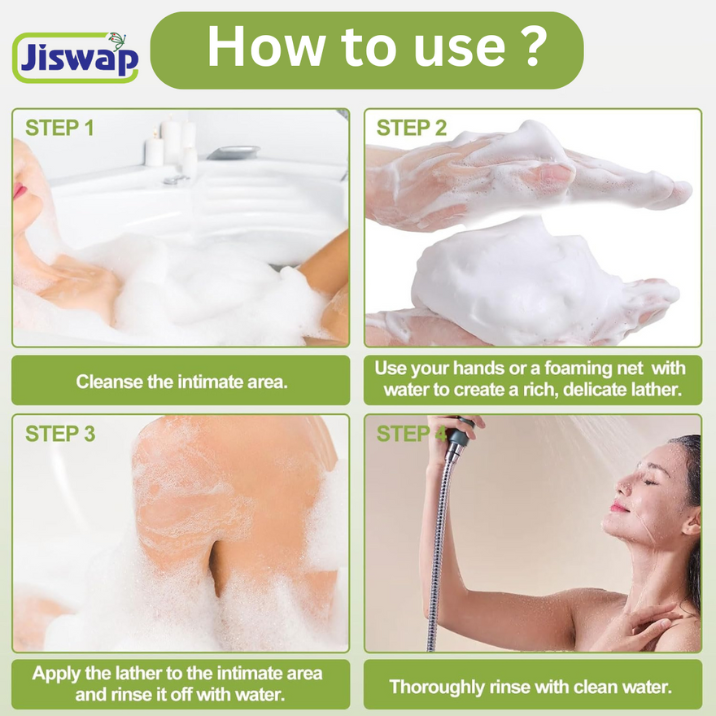 Jiswap

How to use ?

STEP 1

Cleanse the intimate area.

STEP 2

Use your hands or a foaming net with water to create a rich, delicate lather.

STEP 3

Apply the lather to the intimate area and rinse it off with water.

STEP 4

Thoroughly rinse with clean water.